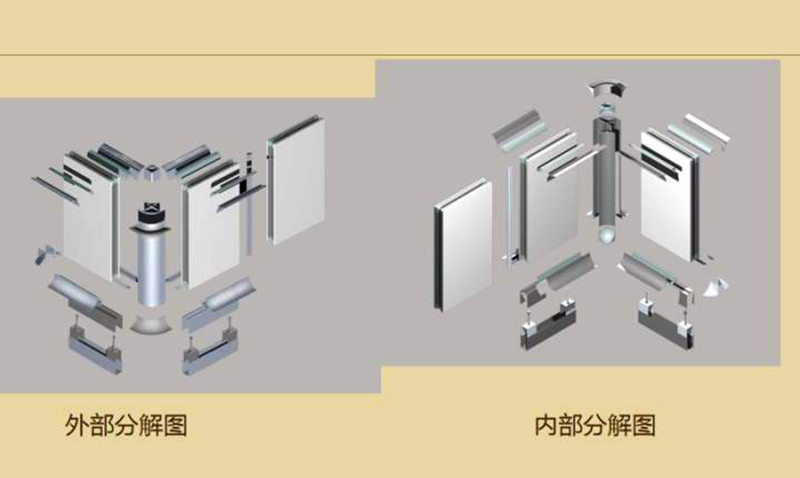 外部分解图

内部分解图